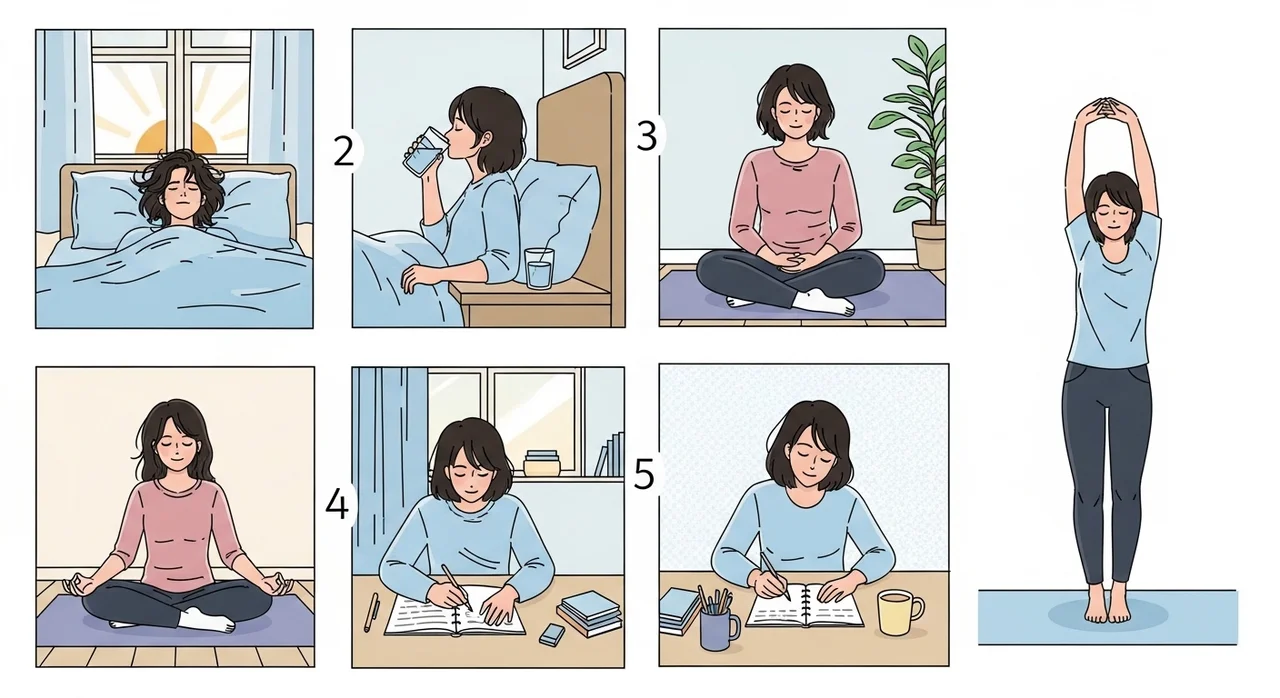 2

3

4

5